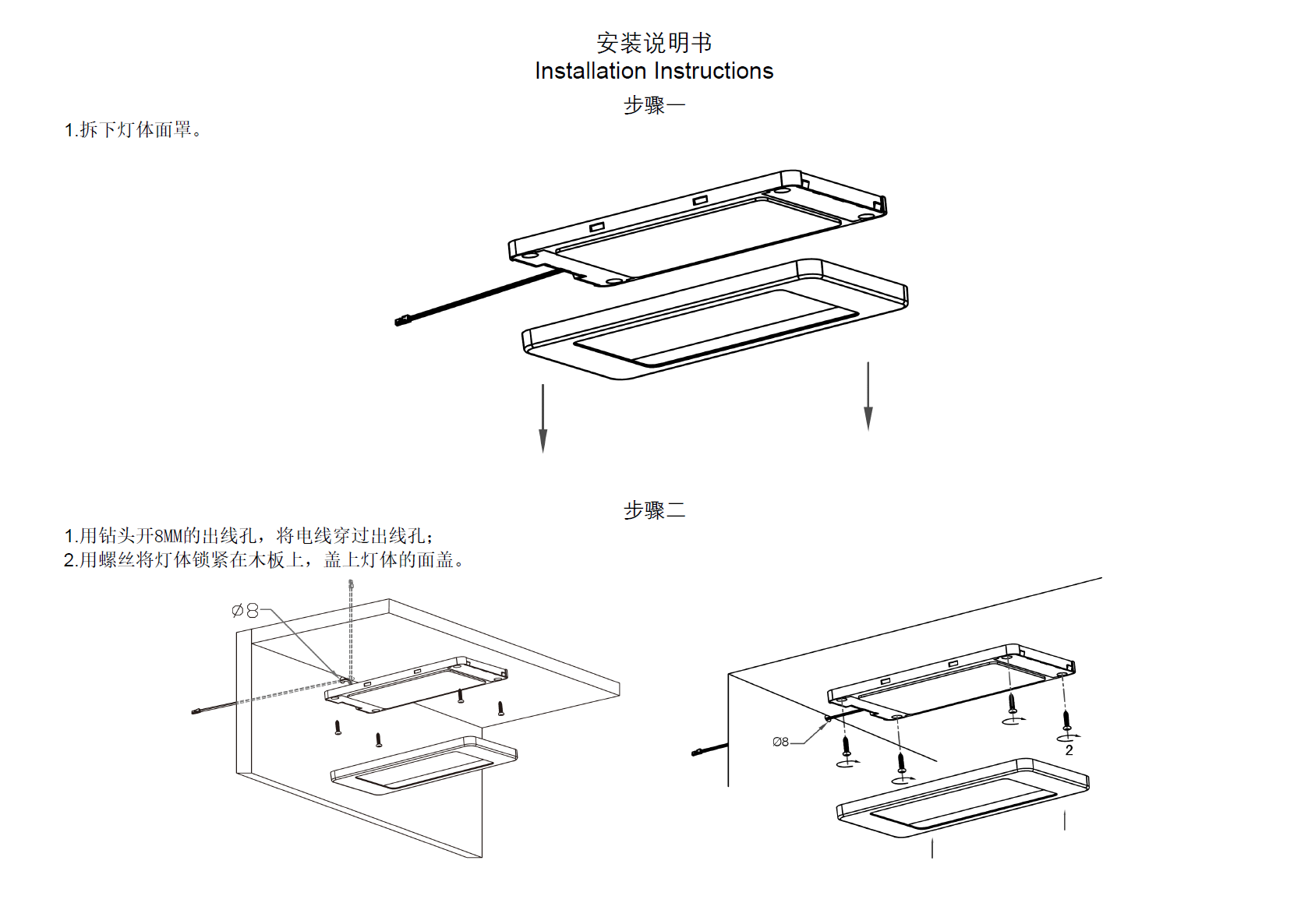 安装说明书
Installation Instructions
步骤一

1.拆下灯体面罩。

步骤二

1.用钻头开8MM的出线孔，将电线穿过出线孔；
2.用螺丝将灯体锁紧在木板上，盖上灯体的面盖。

Ø8

Ø8

2