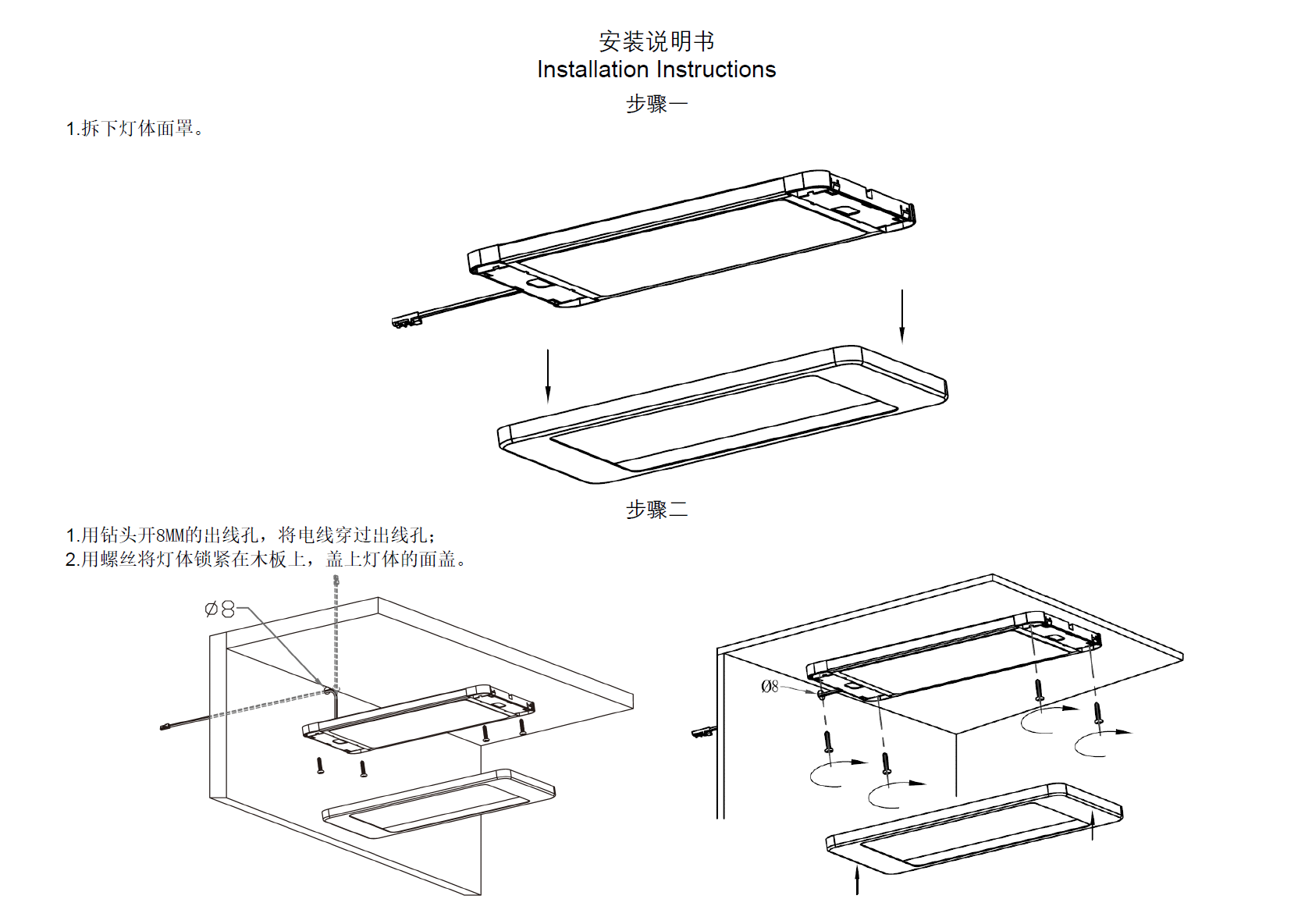 安装说明书
Installation Instructions
步骤一

1.拆下灯体面罩。

步骤二

1.用钻头开8MM的出线孔，将电线穿过出线孔；
2.用螺丝将灯体锁紧在木板上，盖上灯体的面盖。

Ø8

Ø8